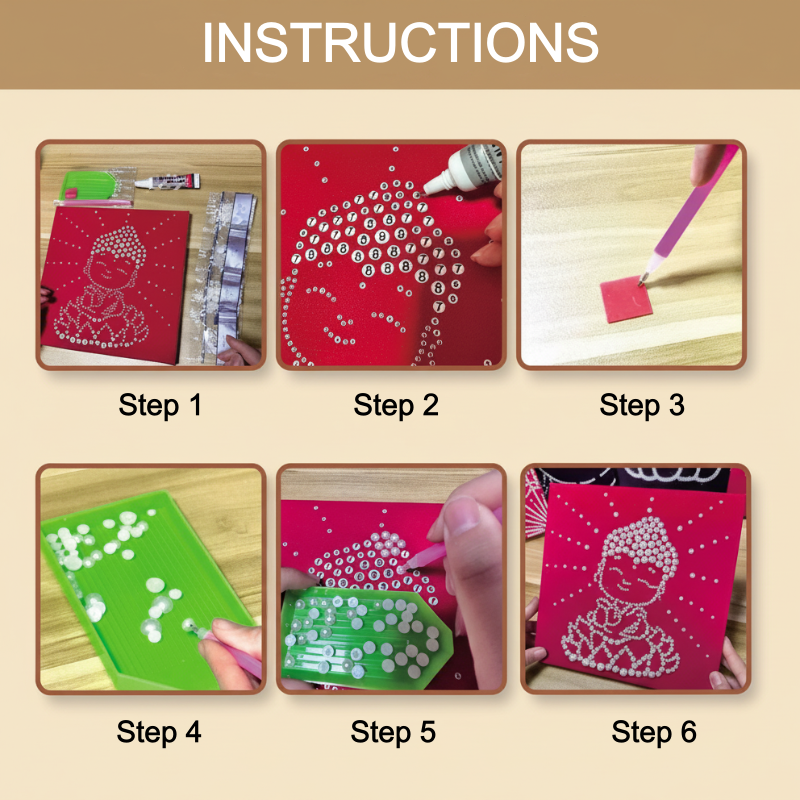 INSTRUCTIONS

Step 1

Step 2

Step 3

Step 4

Step 5

Step 6