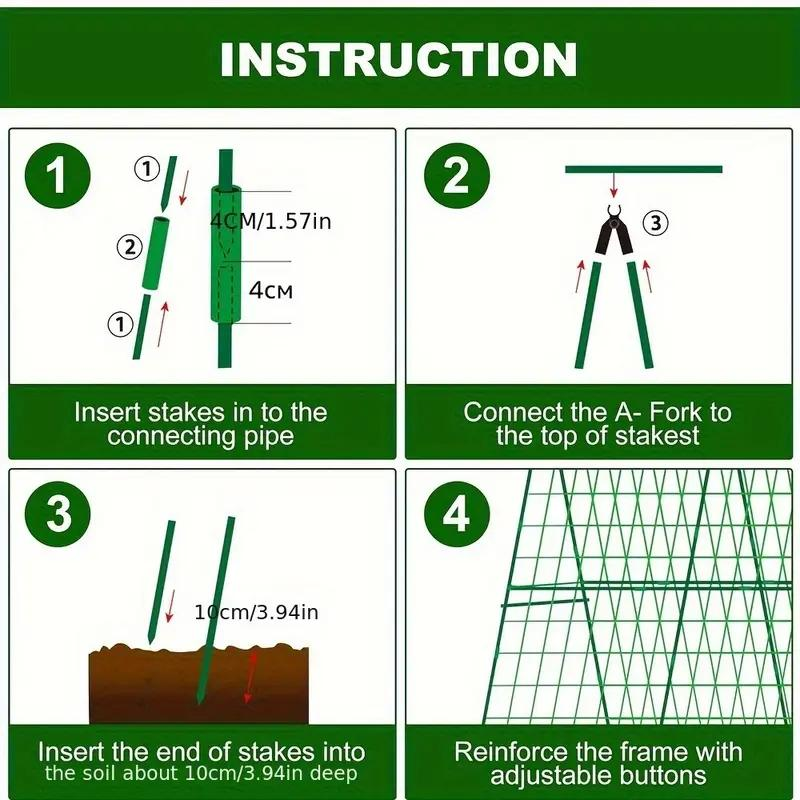 INSTRUCTION

1

①

②

①

4CM/1.57in

4CM

Insert stakes in to the connecting pipe

2

③

Connect the A- Fork to the top of stakest

3

10cm/3.94in

Insert the end of stakes into the soil about 10cm/3.94in deep

4

Reinforce the frame with adjustable buttons